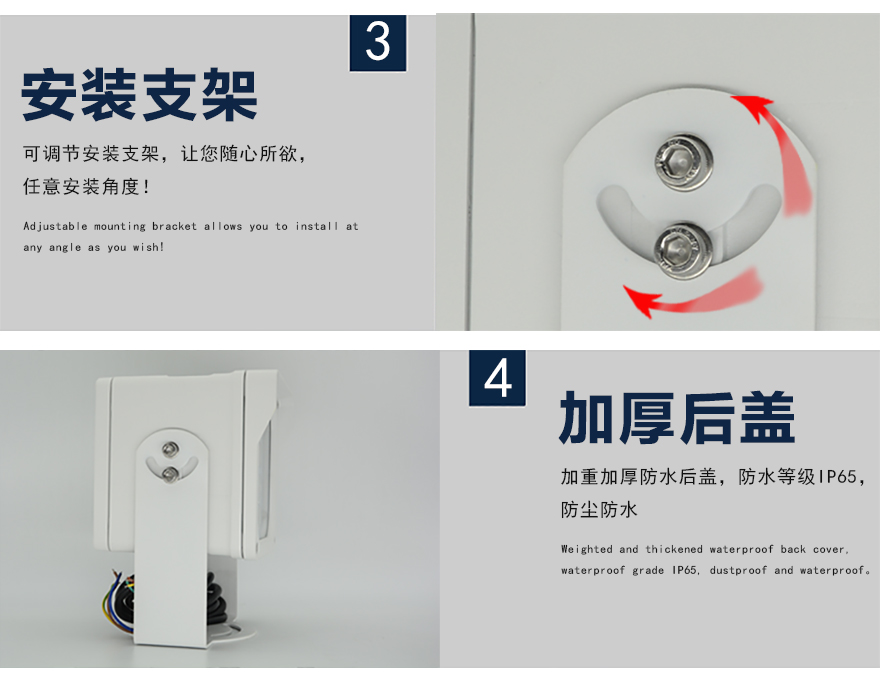 3

安装支架

可调节安装支架，让您随心所欲，任意安装角度！

Adjustable mounting bracket allows you to install at any angle as you wish!

4

加厚后盖

加重加厚防水后盖，防水等级IP65，防尘防水

Weighted and thickened waterproof back cover, waterproof grade IP65, dustproof and waterproof。