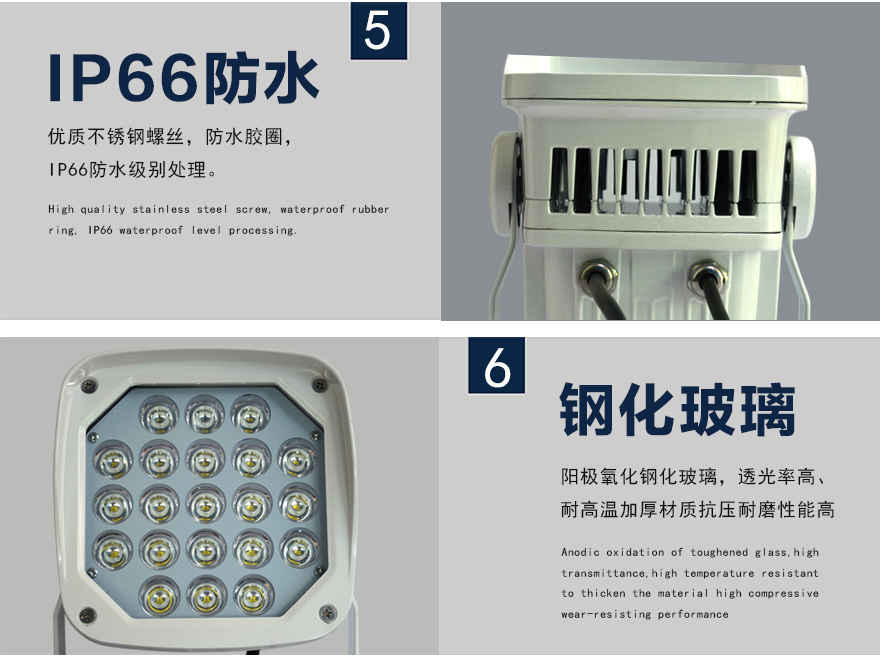 5

IP66防水

优质不锈钢螺丝，防水胶圈，IP66防水级别处理。

High quality stainless steel screw, waterproof rubber ring, IP66 waterproof level processing.

6

钢化玻璃

阳极氧化钢化玻璃，透光率高、耐高温加厚材质抗压耐磨性能高

Anodic oxidation of toughened glass,high transmittance,high temperature resistant to thicken the material high compressive wear-resisting performance