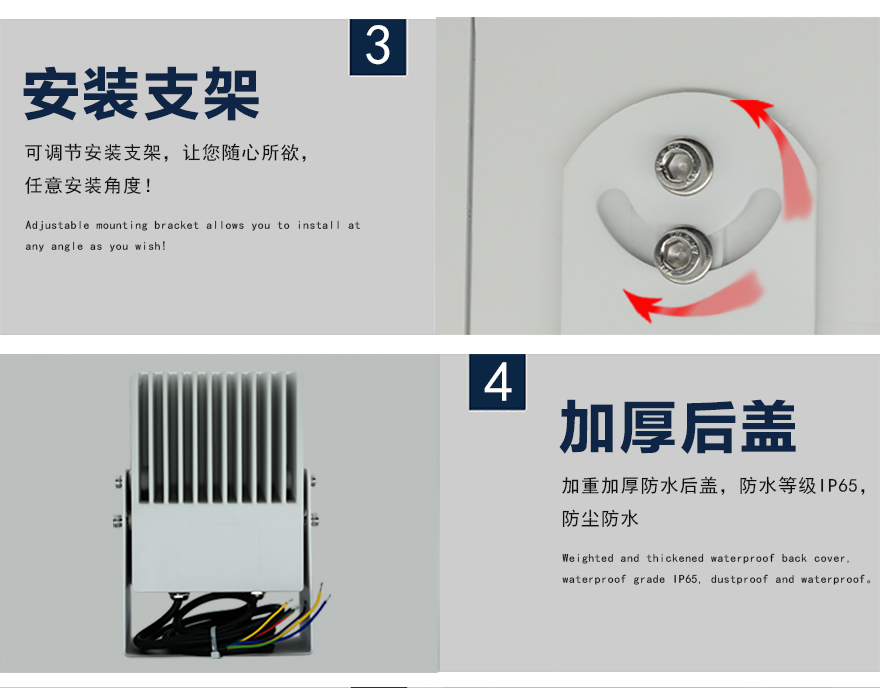 3

安装支架

可调节安装支架，让您随心所欲，任意安装角度！

Adjustable mounting bracket allows you to install at any angle as you wish!

4

加厚后盖

加重加厚防水后盖，防水等级IP65，防尘防水

Weighted and thickened waterproof back cover, waterproof grade IP65, dustproof and waterproof。